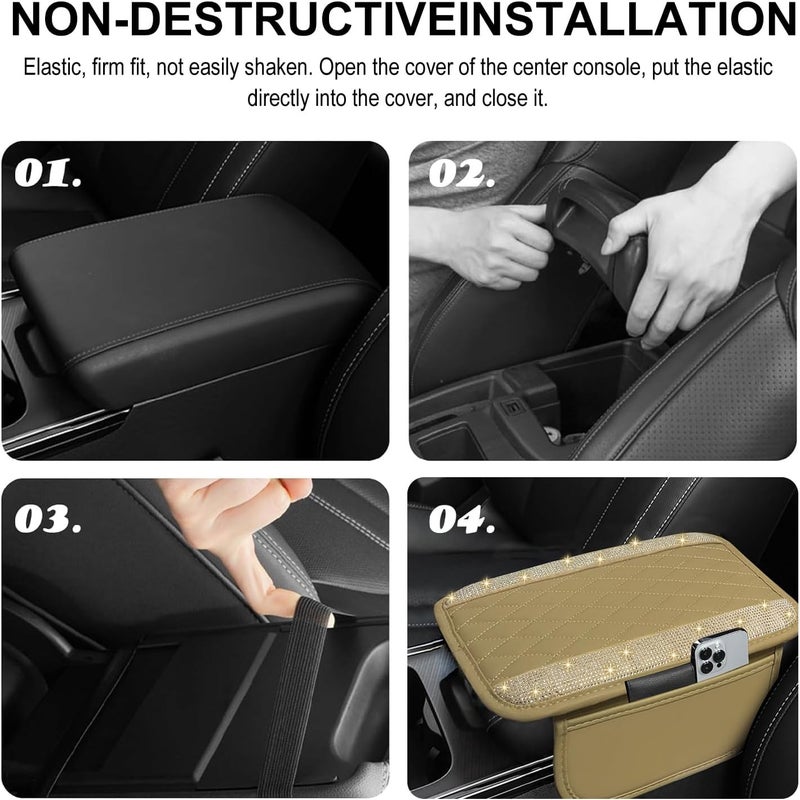 NON-DESTRUCTIVEINSTALLATION

Elastic, firm fit, not easily shaken. Open the cover of the center console, put the elastic directly into the cover, and close it.

01.

02.

03.

04.